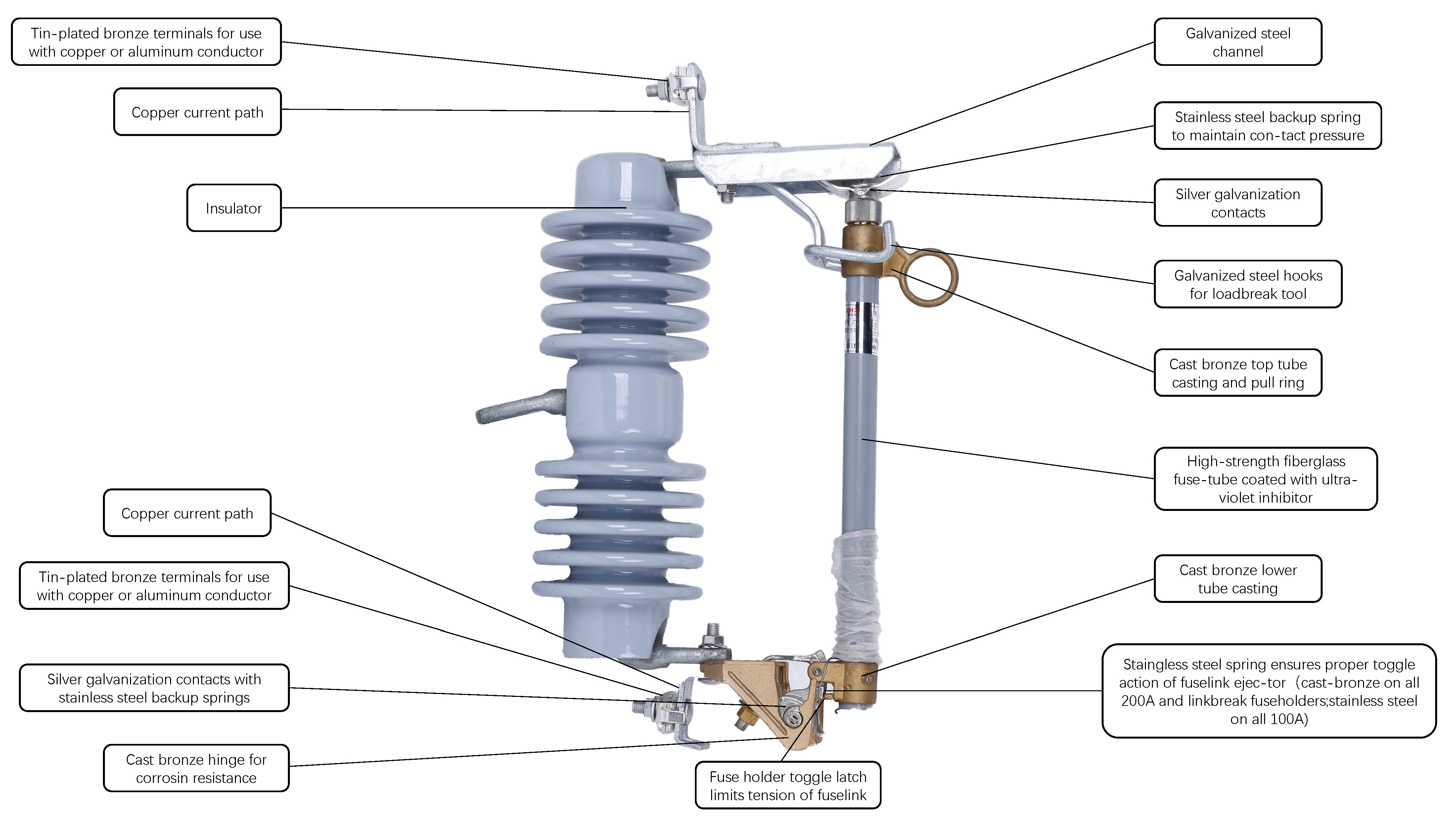 Tin-plated bronze terminals for use with copper or aluminum conductor

Copper current path

Insulator

Copper current path

Tin-plated bronze terminals for use with copper or aluminum conductor

Silver galvanization contacts with stainless steel backup springs

Cast bronze hinge for corrosin resistance

Fuse holder toggle latch limits tension of fuselink

Galvanized steel channel

Stainless steel backup spring to maintain con-tact pressure

Silver galvanization contacts

Galvanized steel hooks for loadbreak tool

Cast bronze top tube casting and pull ring

High-strength fiberglass fuse-tube coated with ultra-violet inhibitor

Cast bronze lower tube casting

Staingless steel spring ensures proper toggle action of fuselink ejec-tor（cast-bronze on all 200A and linkbreak fuseholders;stainless steel on all 100A)